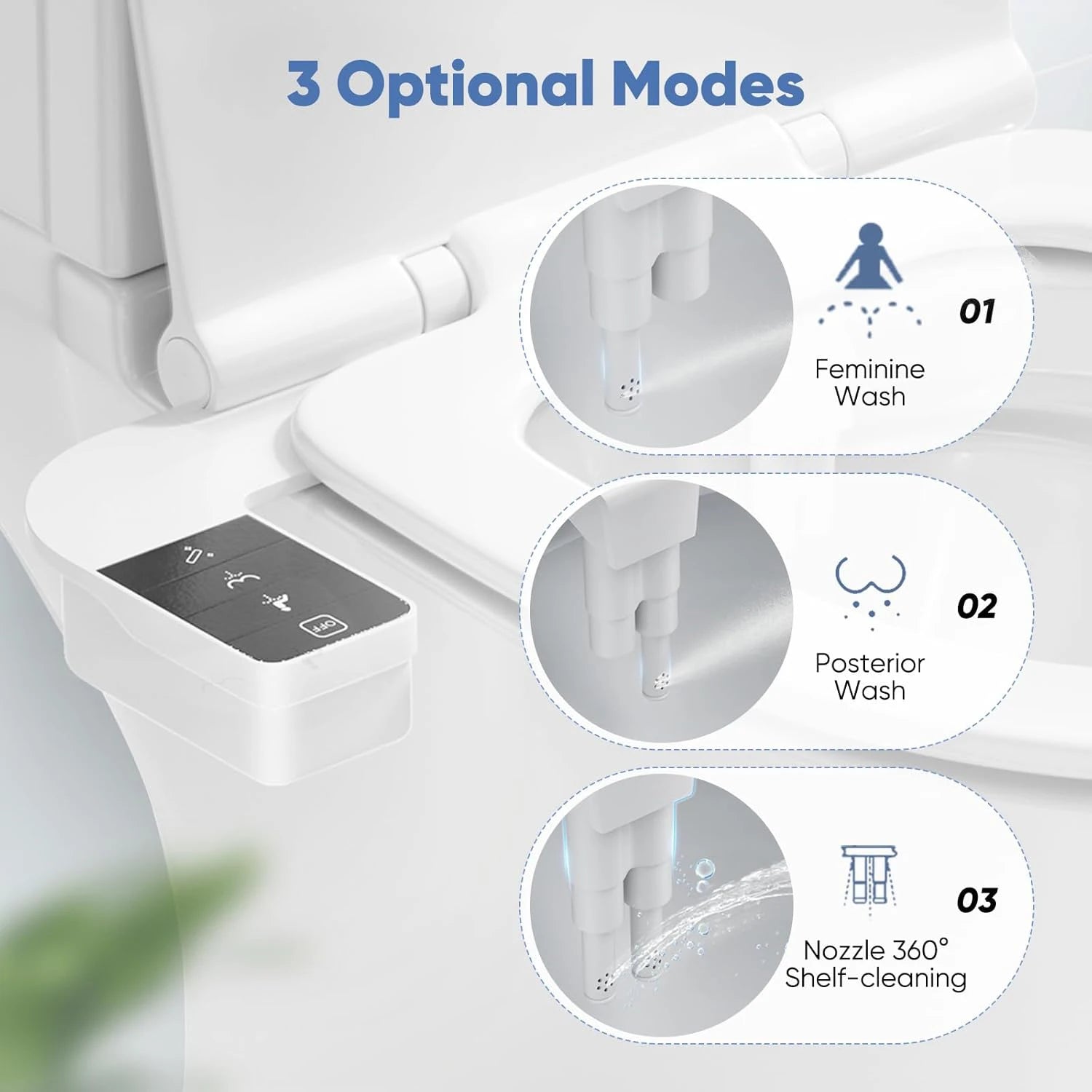 3 Optional Modes

OFF

01
Feminine Wash

02
Posterior Wash

03
Nozzle 360° Shelf-cleaning